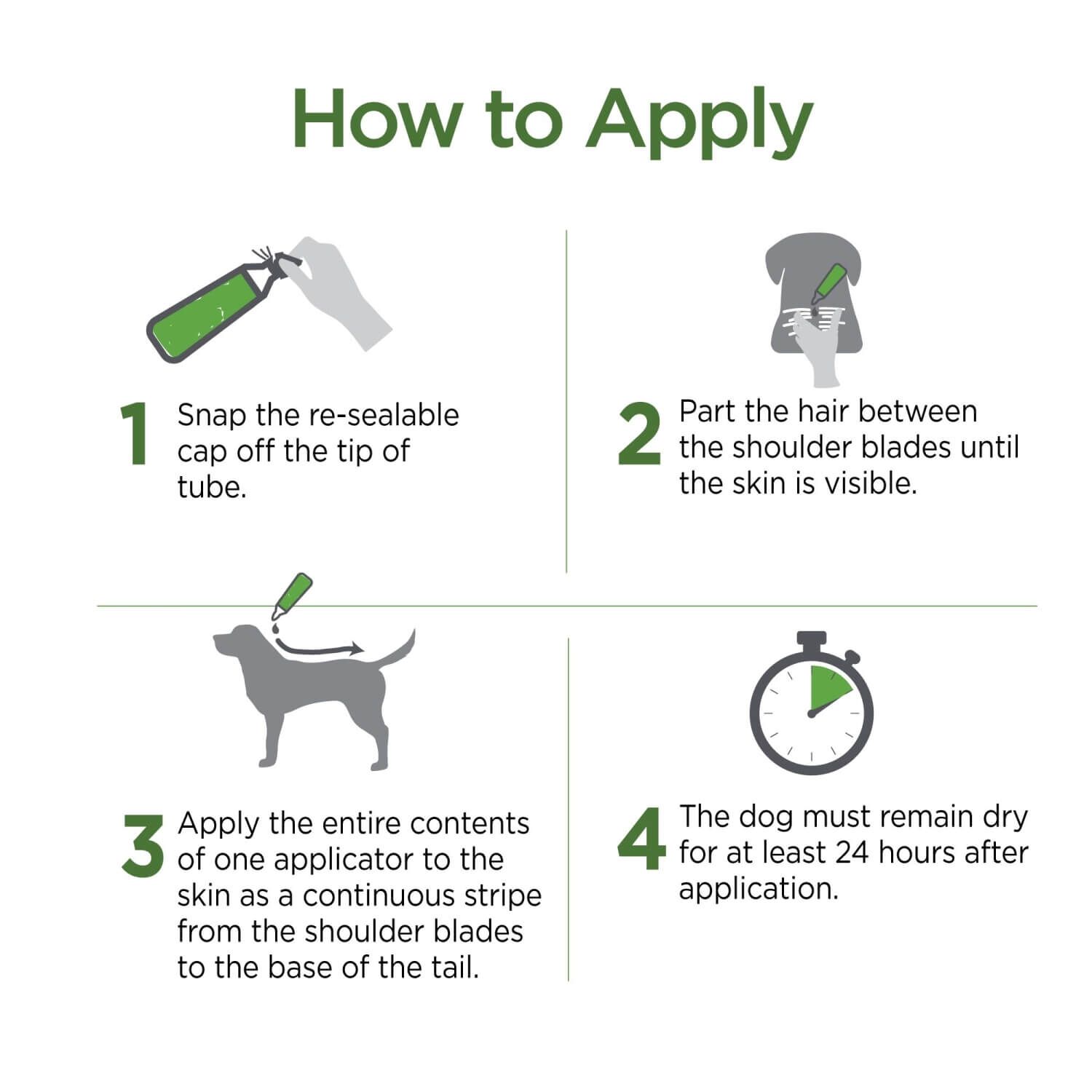 How to Apply

1 Snap the re-sealable cap off the tip of tube.

2 Part the hair between the shoulder blades until the skin is visible.

3 Apply the entire contents of one applicator to the skin as a continuous stripe from the shoulder blades to the base of the tail.

4 The dog must remain dry for at least 24 hours after application.